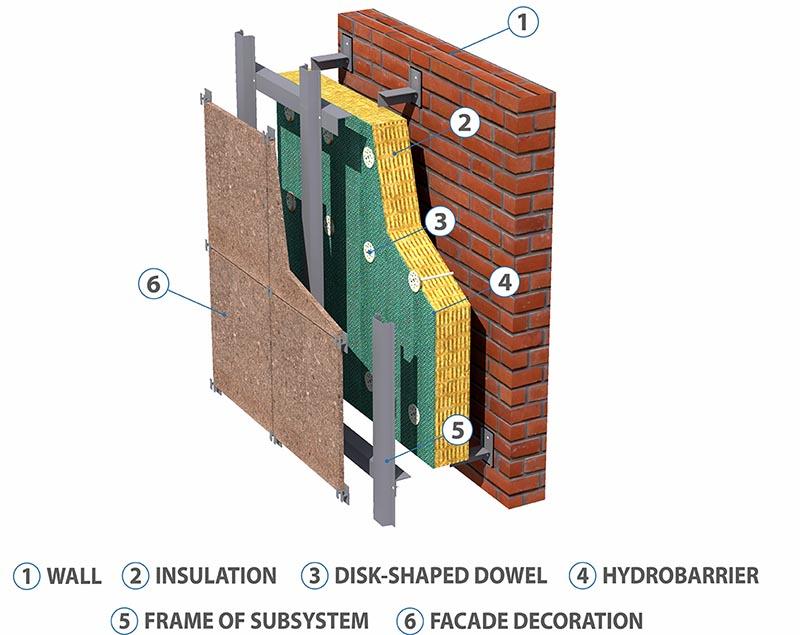 1
2
3
4
6
5

1 WALL 2 INSULATION 3 DISK-SHAPED DOWEL 4 HYDROBARRIER
5 FRAME OF SUBSYSTEM 6 FACADE DECORATION